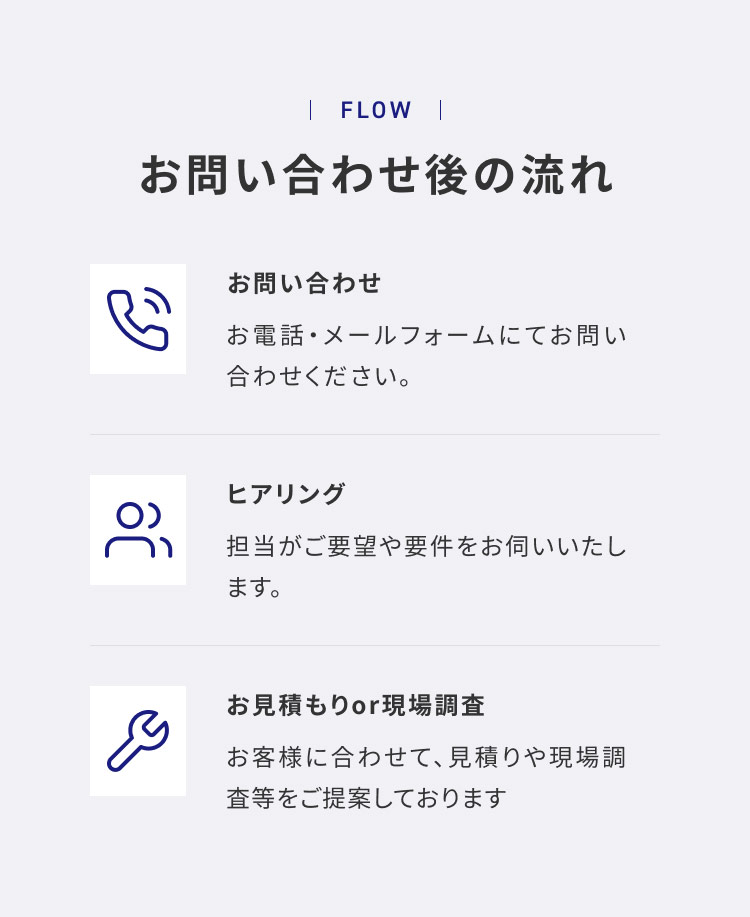 FLOW

お問い合わせ後の流れ

お問い合わせ

お電話・メールフォームにてお問い合わせください。

ヒアリング

担当がご要望や要件をお伺いいたします。

お見積もりor現場調査

お客様に合わせて、見積りや現場調査等をご提案しております